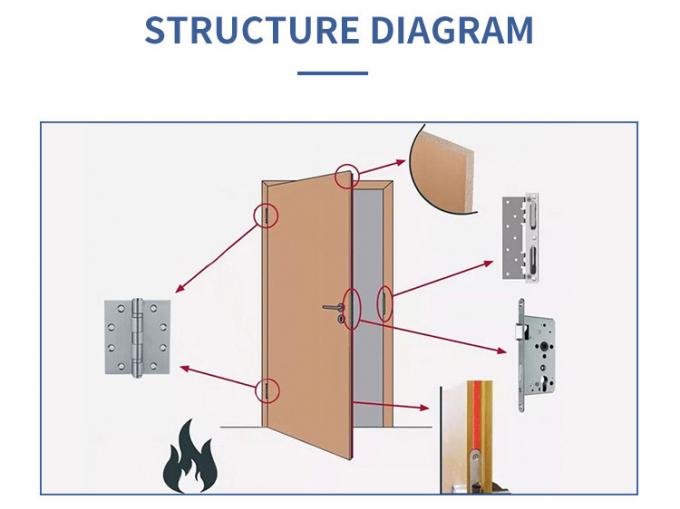 STRUCTURE DIAGRAM